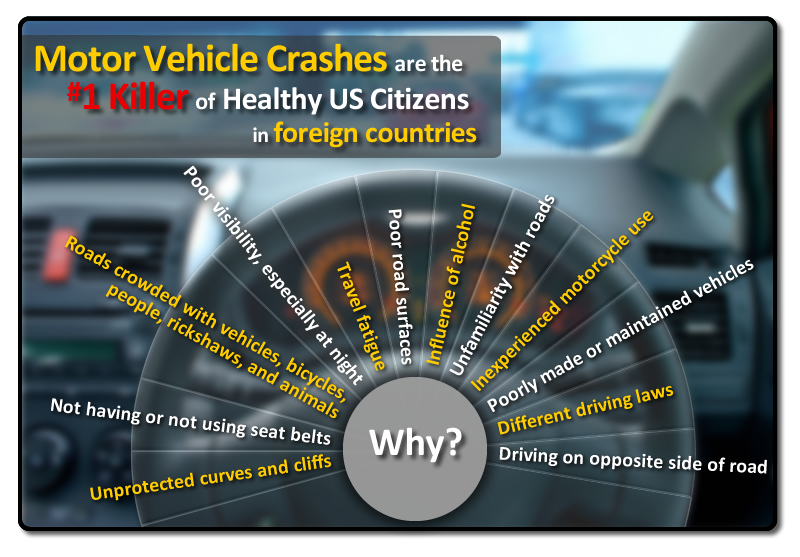 Motor Vehicle Crashes are the #1 Killer of Healthy US Citizens in foreign countries

Why?

Unprotected curves and cliffs

Not having or not using seat belts

Roads crowded with vehicles, bicycles, people, rickshaws, and animals

Poor visibility, especially at night

Travel fatigue

Poor road surfaces

Influence of alcohol

Unfamiliarity with roads

Inexperienced motorcycle use

Poorly made or maintained vehicles

Different driving laws

Driving on opposite side of road