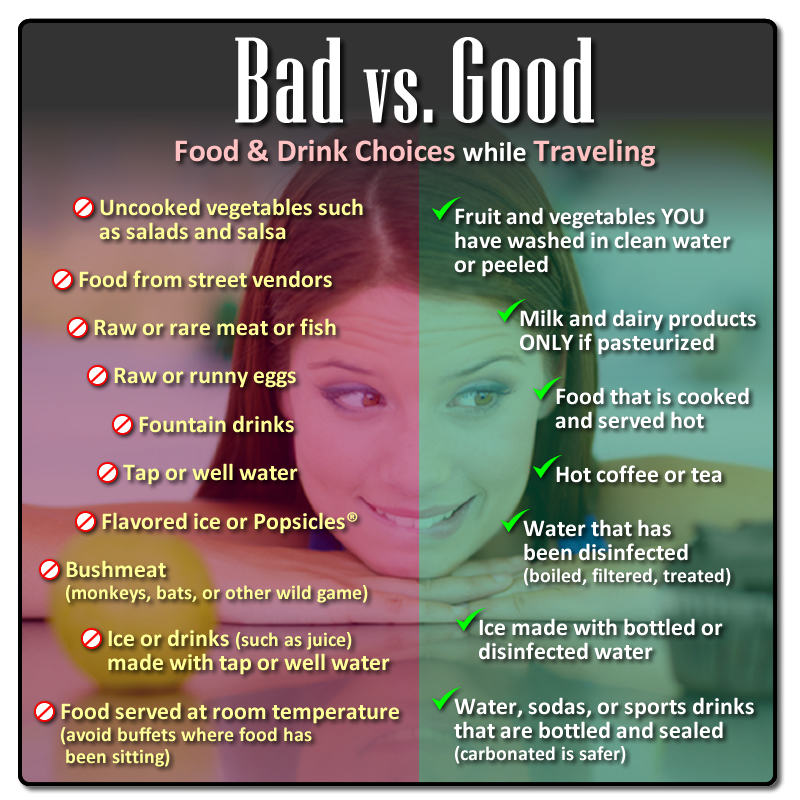 Bad vs. Good

Food & Drink Choices while Traveling

Uncooked vegetables such as salads and salsa

Food from street vendors

Raw or rare meat or fish

Raw or runny eggs

Fountain drinks

Tap or well water

Flavored ice or Popsicles®

Bushmeat (monkeys, bats, or other wild game)

Ice or drinks (such as juice) made with tap or well water

Food served at room temperature (avoid buffets where food has been sitting)

Fruit and vegetables YOU have washed in clean water or peeled

Milk and dairy products ONLY if pasteurized

Food that is cooked and served hot

Hot coffee or tea

Water that has been disinfected (boiled, filtered, treated)

Ice made with bottled or disinfected water

Water, sodas, or sports drinks that are bottled and sealed (carbonated is safer)