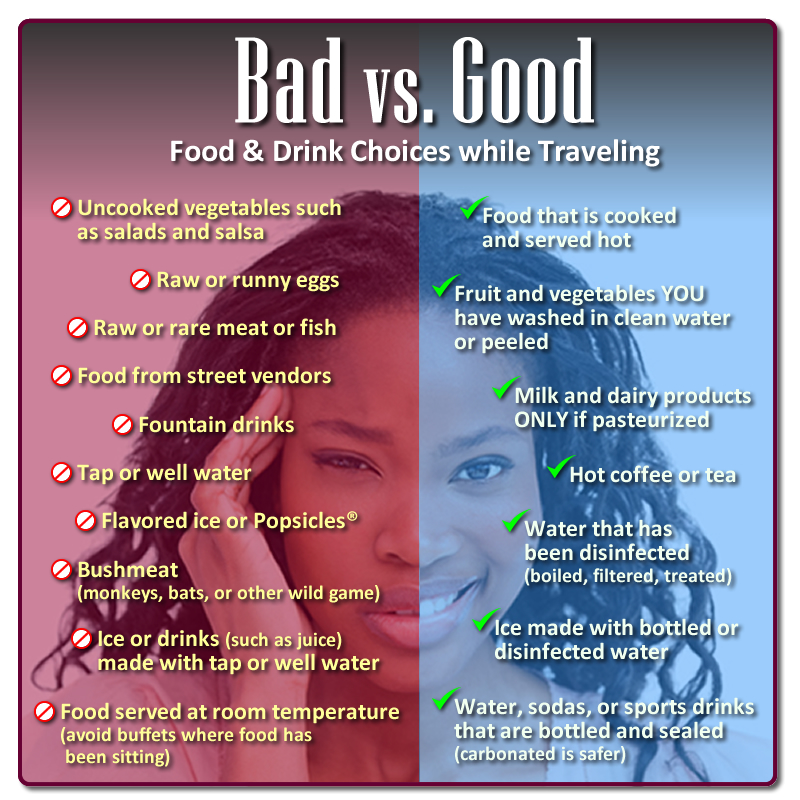 Bad vs. Good

Food & Drink Choices while Traveling

Uncooked vegetables such as salads and salsa

Raw or runny eggs

Raw or rare meat or fish

Food from street vendors

Fountain drinks

Tap or well water

Flavored ice or Popsicles®

Bushmeat (monkeys, bats, or other wild game)

Ice or drinks (such as juice) made with tap or well water

Food served at room temperature (avoid buffets where food has been sitting)

Food that is cooked and served hot

Fruit and vegetables YOU have washed in clean water or peeled

Milk and dairy products ONLY if pasteurized

Hot coffee or tea

Water that has been disinfected (boiled, filtered, treated)

Ice made with bottled or disinfected water

Water, sodas, or sports drinks that are bottled and sealed (carbonated is safer)