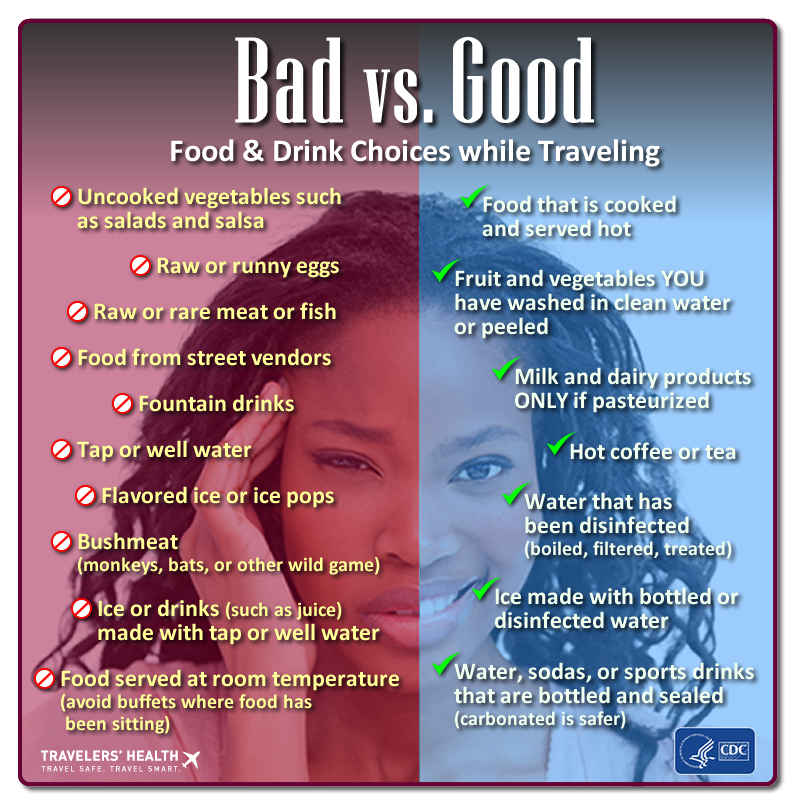 Bad vs. Good

Food & Drink Choices while Traveling

Uncooked vegetables such as salads and salsa

Raw or runny eggs

Raw or rare meat or fish

Food from street vendors

Fountain drinks

Tap or well water

Flavored ice or ice pops

Bushmeat (monkeys, bats, or other wild game)

Ice or drinks (such as juice) made with tap or well water

Food served at room temperature (avoid buffets where food has been sitting)

TRAVELERS' HEALTH
TRAVEL SAFE. TRAVEL SMART.

Food that is cooked and served hot

Fruit and vegetables YOU have washed in clean water or peeled

Milk and dairy products ONLY if pasteurized

Hot coffee or tea

Water that has been disinfected (boiled, filtered, treated)

Ice made with bottled or disinfected water

Water, sodas, or sports drinks that are bottled and sealed (carbonated is safer)

CDC